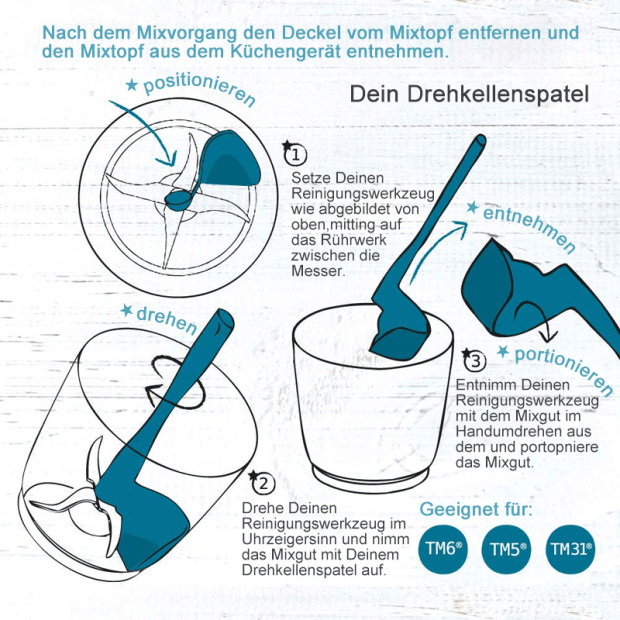 Nach dem Mixvorgang den Deckel vom Mixtopf entfernen und den Mixtopf aus dem Küchengerät entnehmen.

★ positionieren

Dein Drehkellenspatel

1 Setze Deinen Reinigungswerkzeug wie abgebildet von oben,mitting auf das Rührwerk zwischen die Messer.

★ entnehmen

★ drehen

★ portionieren

3 Entnimm Deinen Reinigungswerkzeug mit dem Mixgut im Handumdrehen aus dem und portopniere das Mixgut.

2 Drehe Deinen Reinigungswerkzeug im Uhrzeigersinn und nimm das Mixgut mit Deinem Drehkellenspatel auf.

Geeignet für:

TM6®

TM5®

TM31®