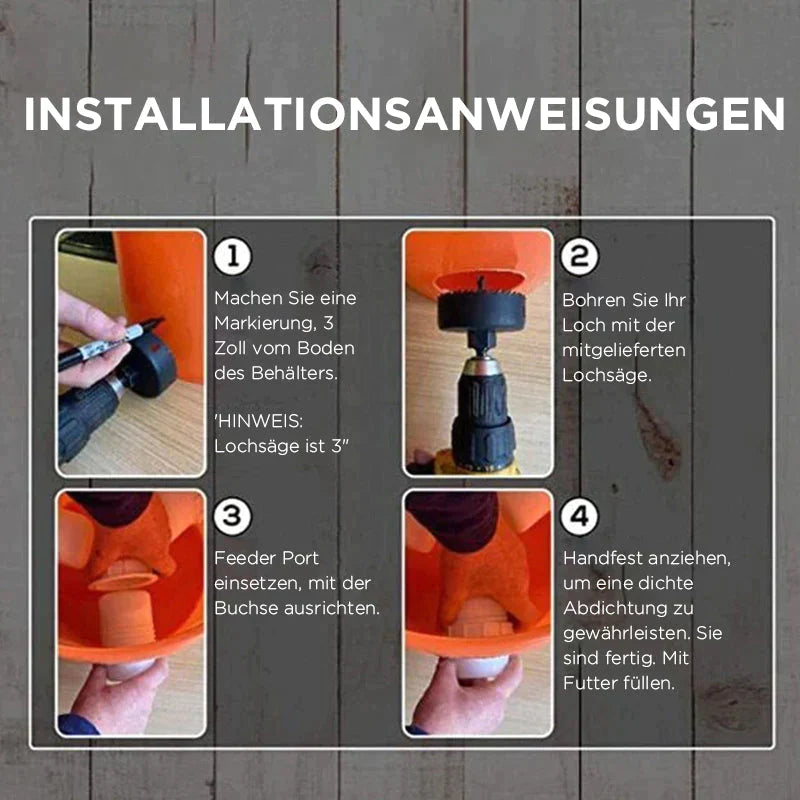 INSTALLATIONSANWEISUNGEN

1

Machen Sie eine Markierung, 3 Zoll vom Boden des Behälters.

'HINWEIS: Lochsäge ist 3"

2

Bohren Sie Ihr Loch mit der mitgelieferten Lochsäge.

3

Feeder Port einsetzen, mit der Buchse ausrichten.

4

Handfest anziehen, um eine dichte Abdichtung zu gewährleisten. Sie sind fertig. Mit Futter füllen.