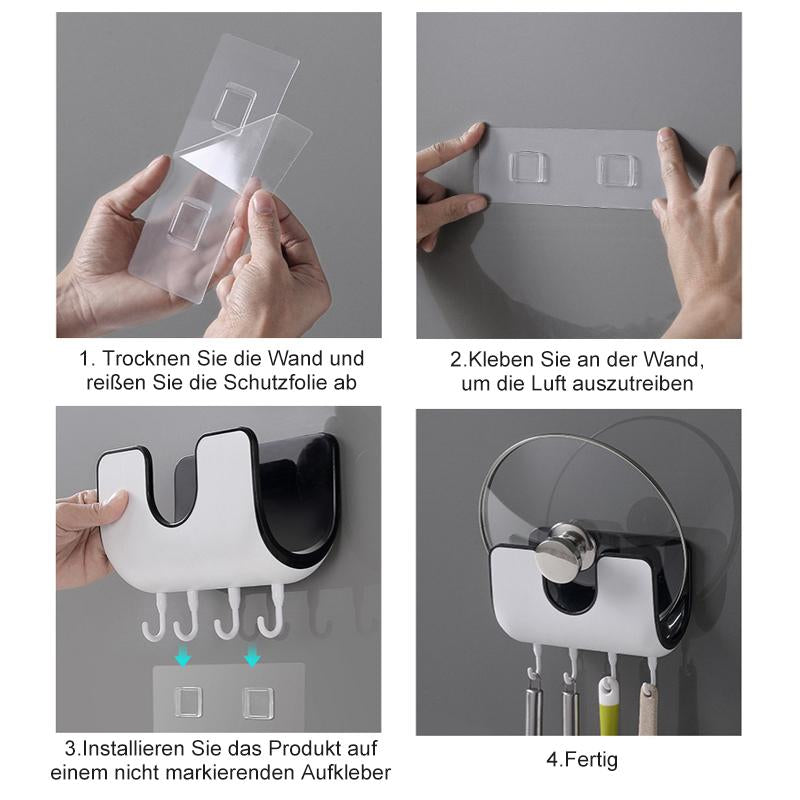 1. Trocknen Sie die Wand und reißen Sie die Schutzfolie ab

2.Kleben Sie an der Wand, um die Luft auszutreiben

3.Installieren Sie das Produkt auf einem nicht markierenden Aufkleber

4.Fertig